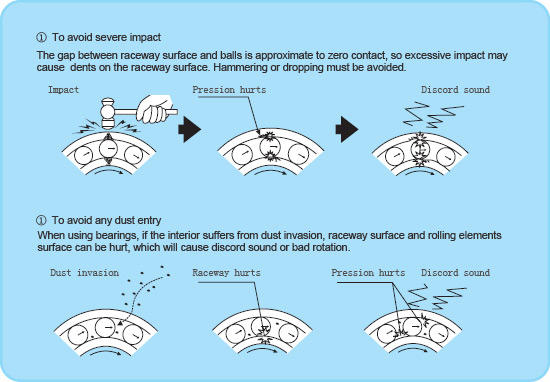 ① To avoid severe impact

The gap between raceway surface and balls is approximate to zero contact, so excessive impact may cause dents on the raceway surface. Hammering or dropping must be avoided.

Impact

Pression hurts

Discord sound

① To avoid any dust entry

When using bearings, if the interior suffers from dust invasion, raceway surface and rolling elements surface can be hurt, which will cause discord sound or bad rotation.

Dust invasion

Raceway hurts

Pression hurts

Discord sound